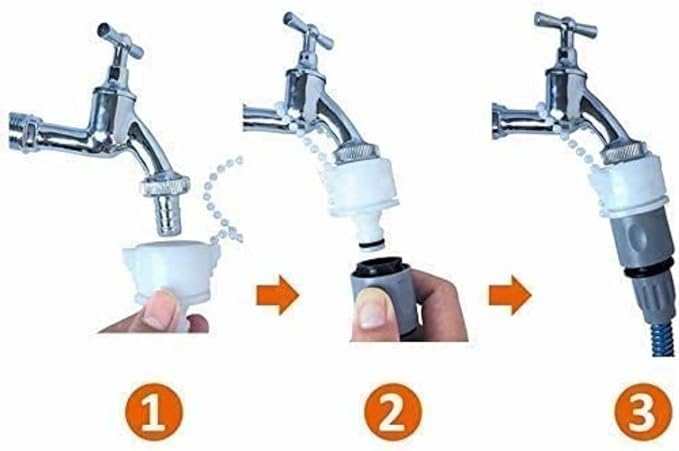 1

2

3